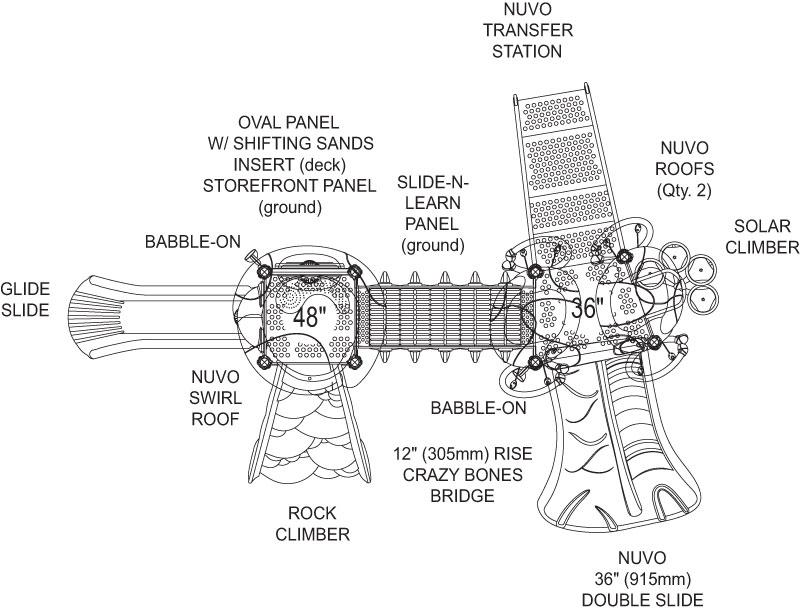 NUVO TRANSFER STATION

OVAL PANEL W/ SHIFTING SANDS INSERT (deck) STOREFRONT PANEL (ground)

NUVO ROOFS (Qty. 2)

SLIDE-N-LEARN PANEL (ground)

SOLAR CLIMBER

BABBLE-ON

GLIDE SLIDE

48"

36"

NUVO SWIRL ROOF

BABBLE-ON

12" (305mm) RISE CRAZY BONES BRIDGE

ROCK CLIMBER

NUVO 36" (915mm) DOUBLE SLIDE